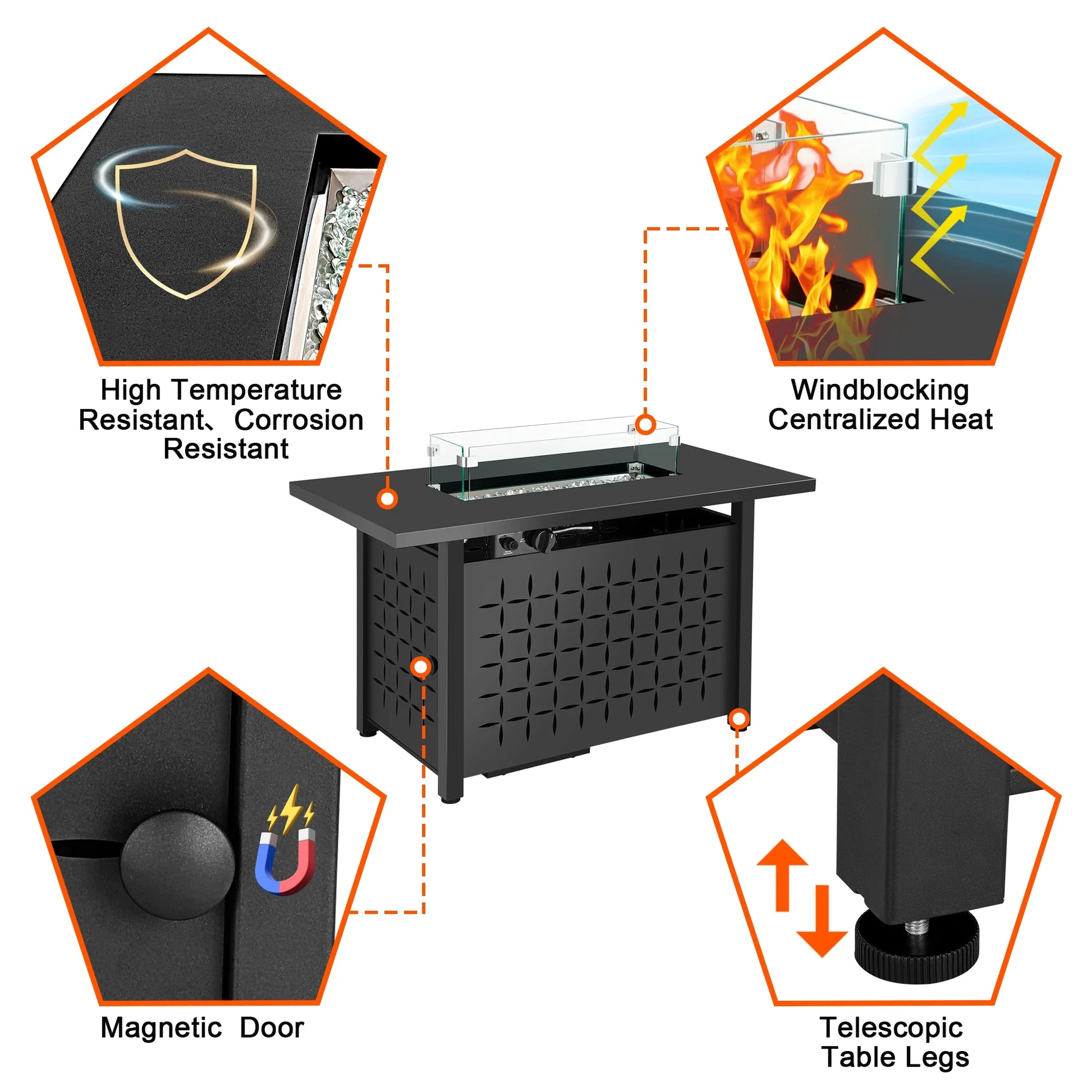 High Temperature Resistant、Corrosion Resistant

Windblocking Centralized Heat

Magnetic Door

Telescopic Table Legs