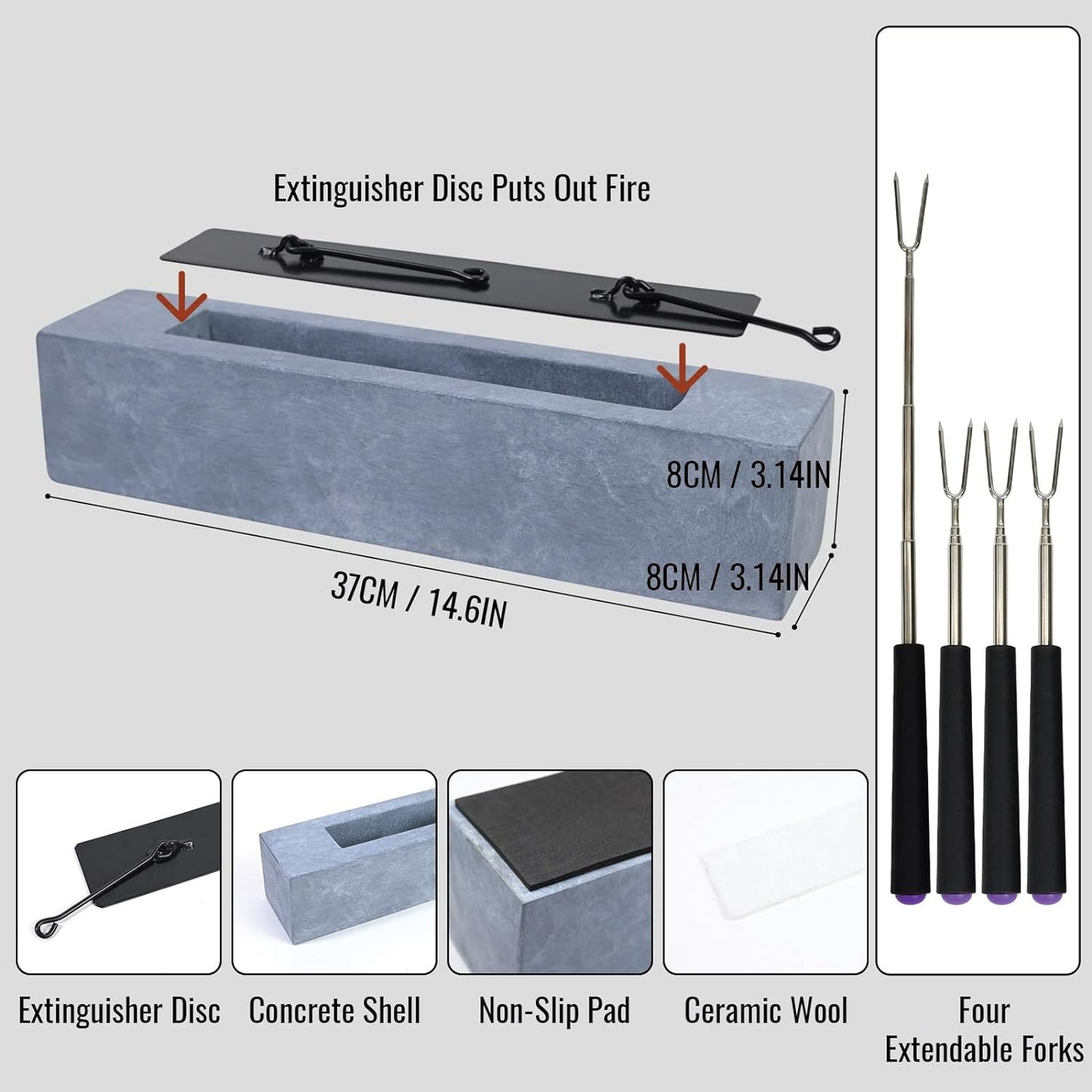 Extinguisher Disc Puts Out Fire

8CM / 3.14IN

8CM / 3.14IN

37CM / 14.6IN

Extinguisher Disc

Concrete Shell

Non-Slip Pad

Ceramic Wool

Four Extendable Forks