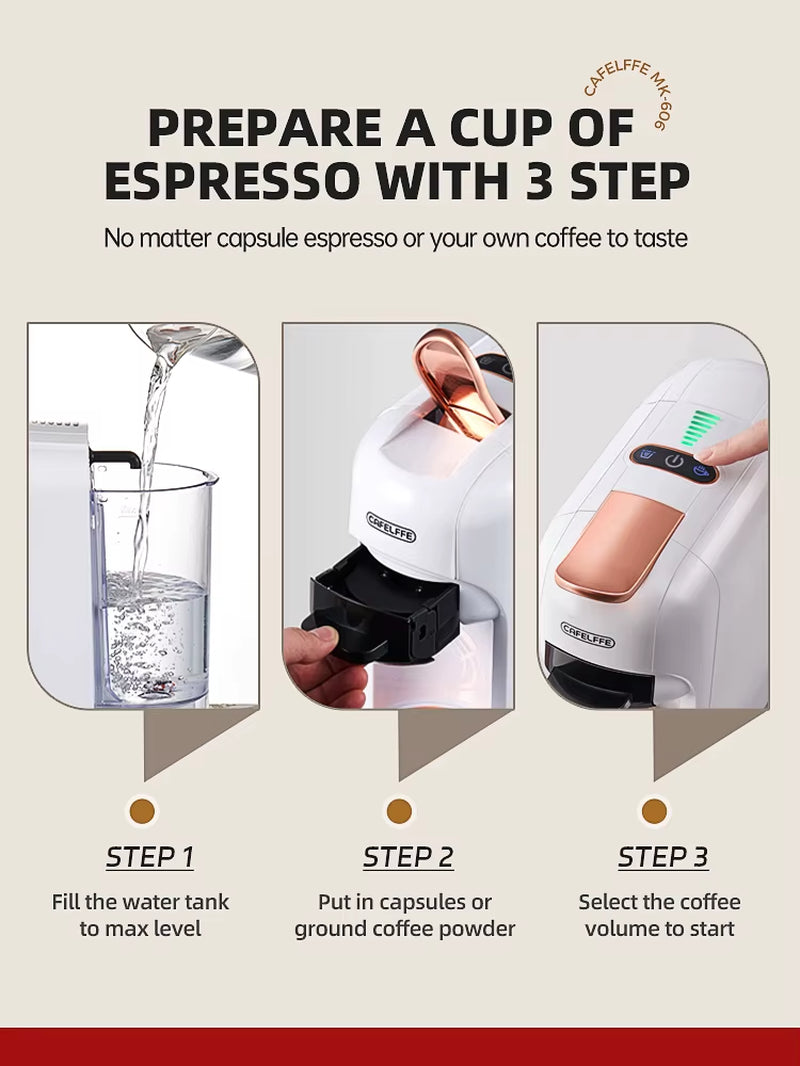 CAFELFFE MK-606

PREPARE A CUP OF ESPRESSO WITH 3 STEP

No matter capsule espresso or your own coffee to taste

CAFELFFE

CAFELFFE

STEP 1

Fill the water tank to max level

STEP 2

Put in capsules or ground coffee powder

STEP 3

Select the coffee volume to start