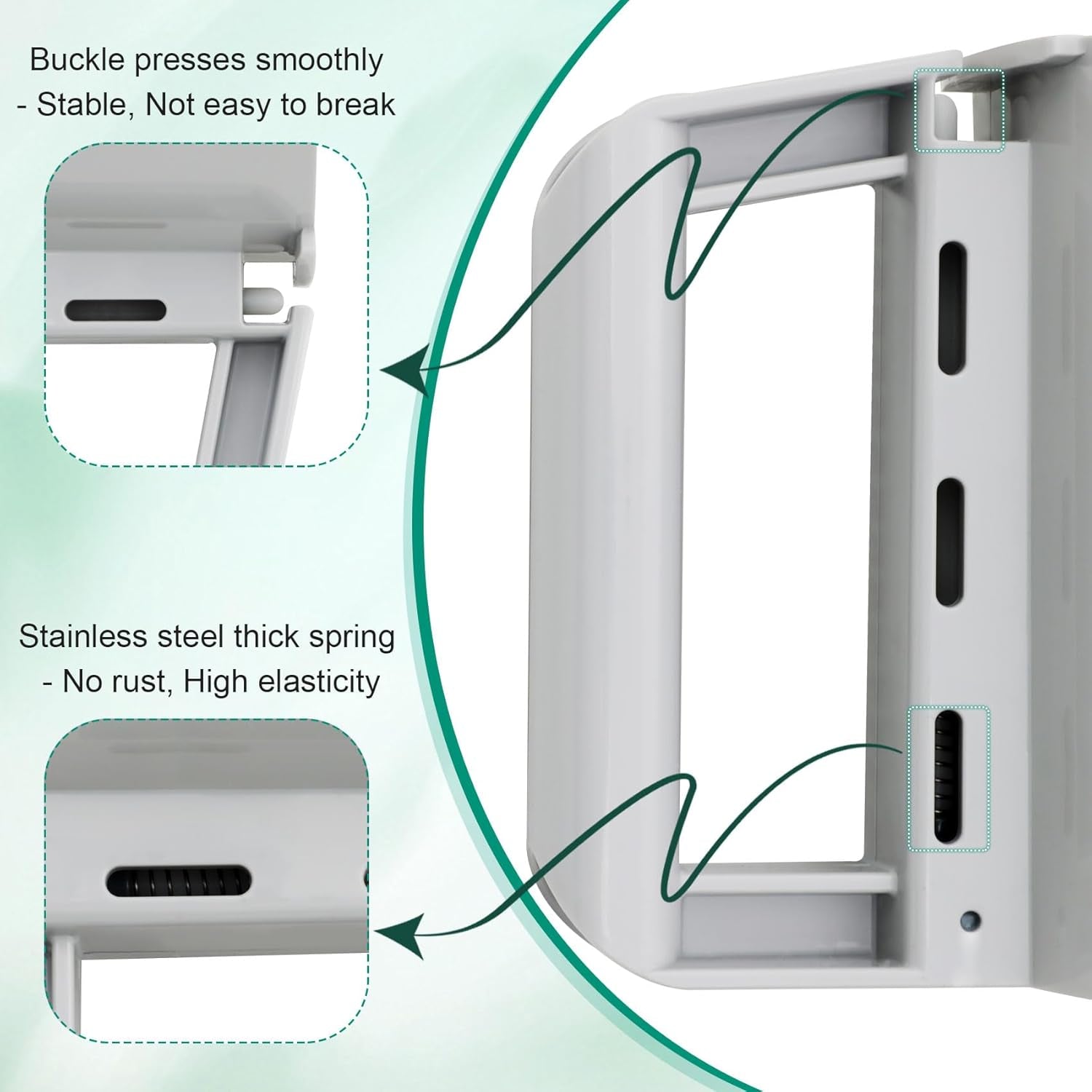 Buckle presses smoothly
- Stable, Not easy to break

Stainless steel thick spring
- No rust, High elasticity