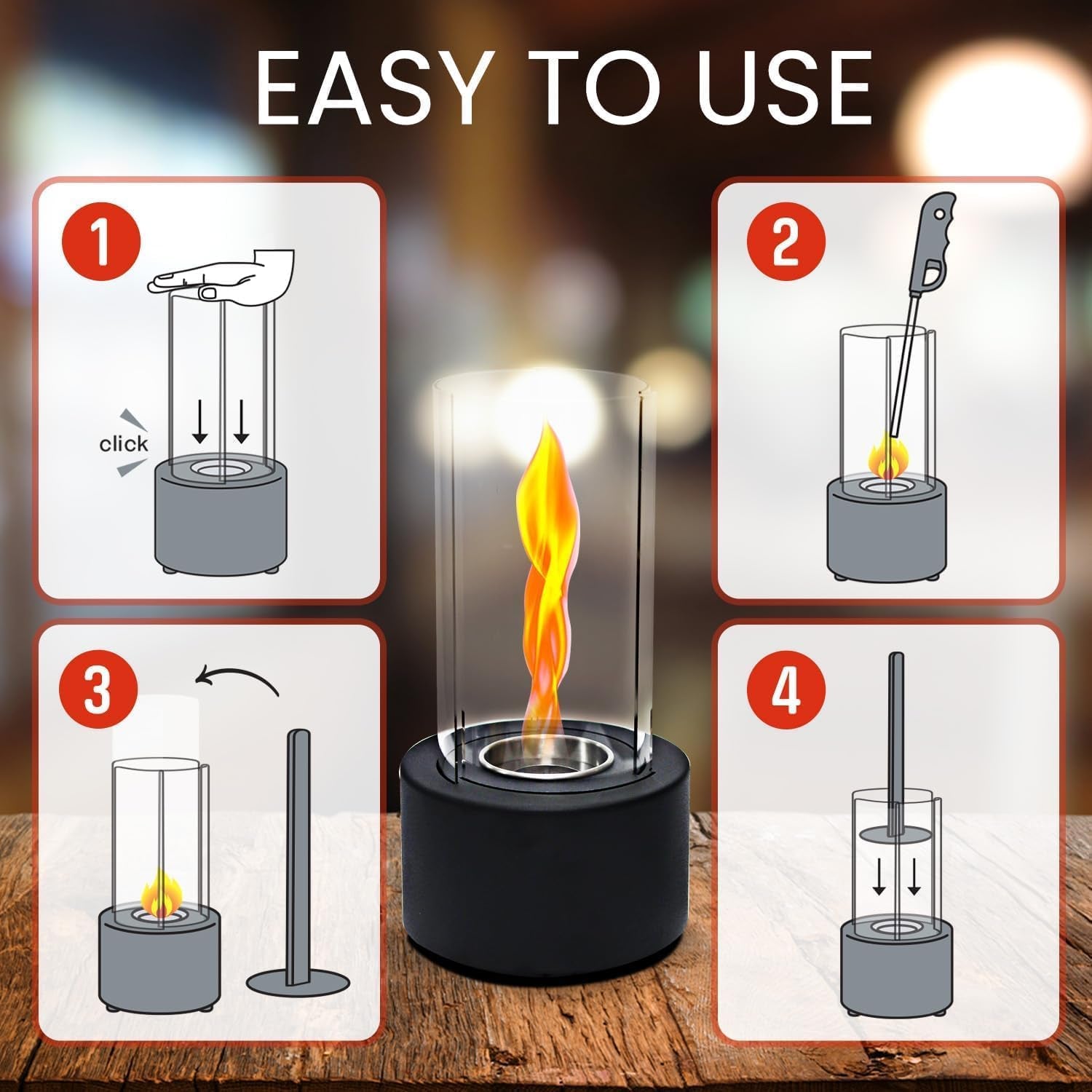 EASY TO USE

1

click

2

3

4